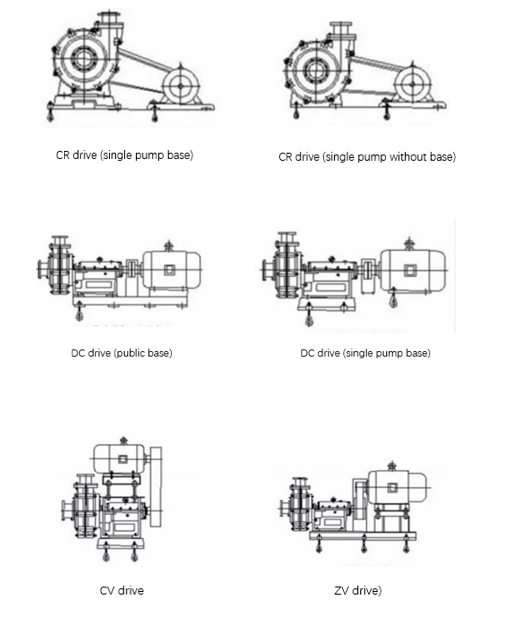 CR drive (single pump base)

CR drive (single pump without base)

DC drive (public base)

DC drive (single pump base)

CV drive

ZV drive)